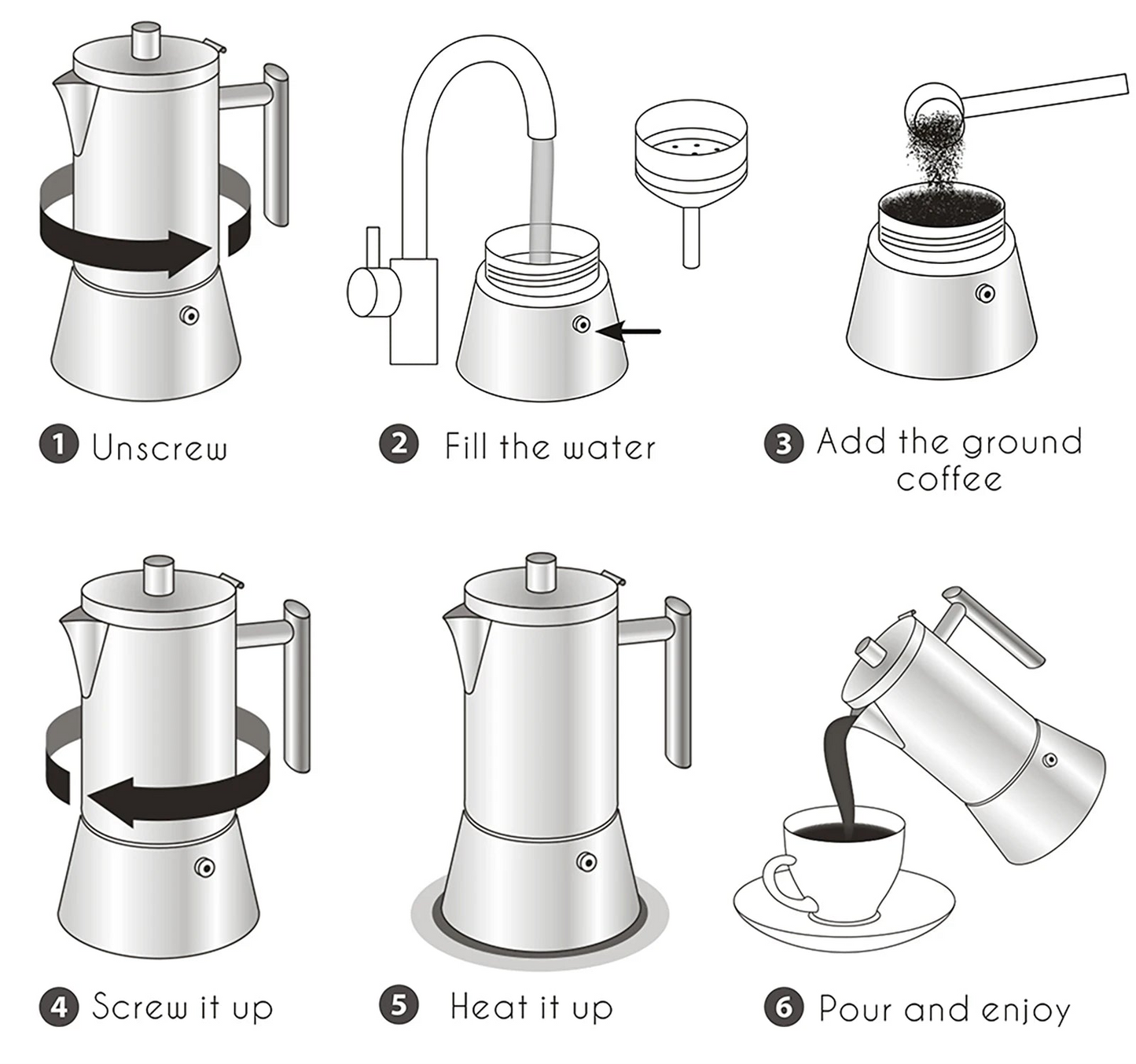 1 Unscrew

2 Fill the water

3 Add the ground coffee

4 Screw it up

5 Heat it up

6 Pour and enjoy