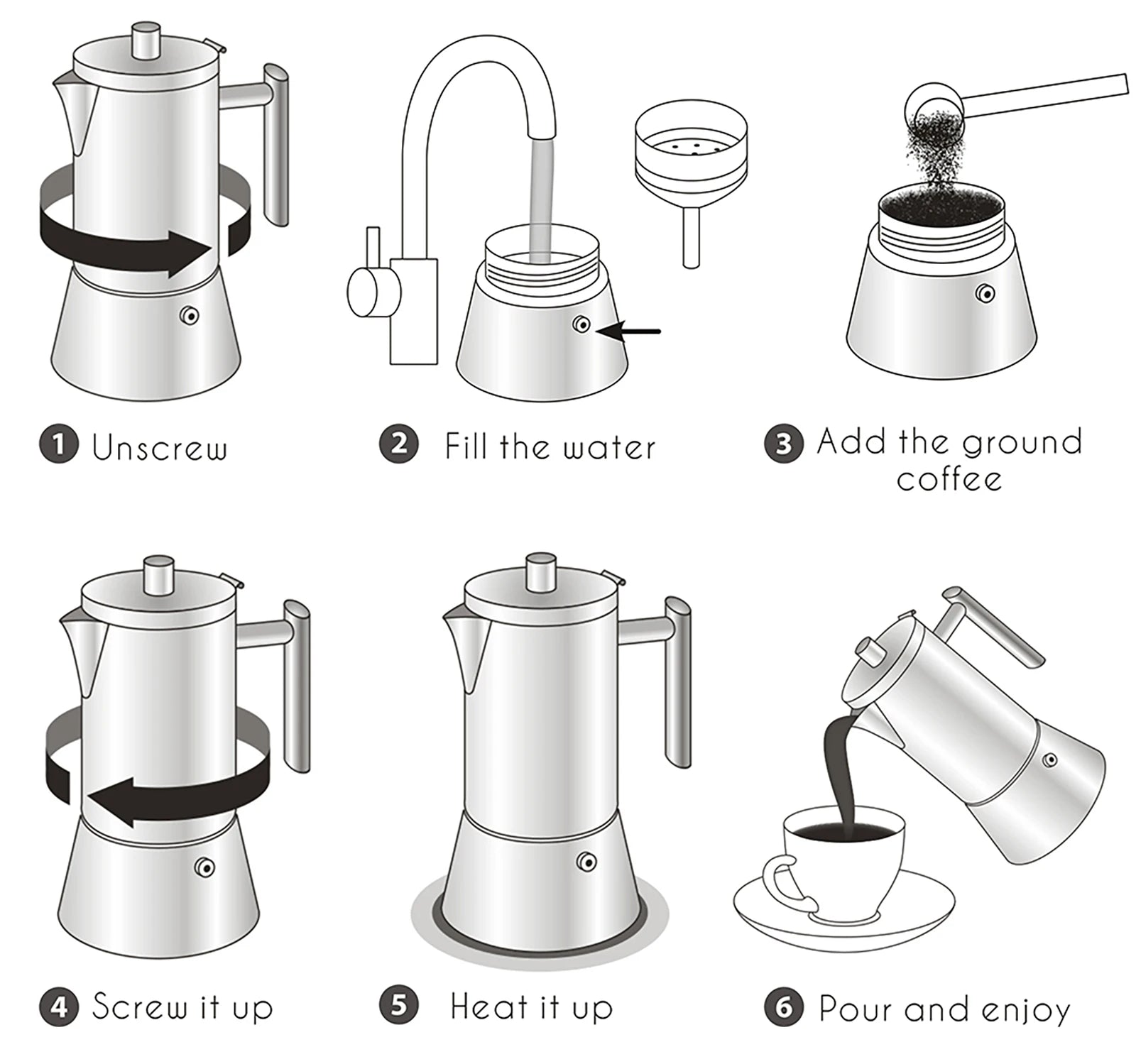 1 Unscrew

2 Fill the water

3 Add the ground coffee

4 Screw it up

5 Heat it up

6 Pour and enjoy